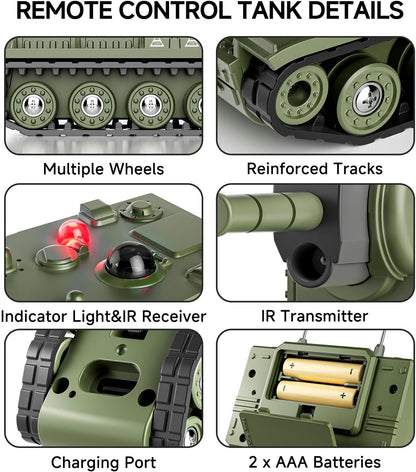 REMOTE CONTROL TANK DETAILS

Multiple Wheels

Reinforced Tracks

Indicator Light&IR Receiver

IR Transmitter

Charging Port

2 x AAA Batteries